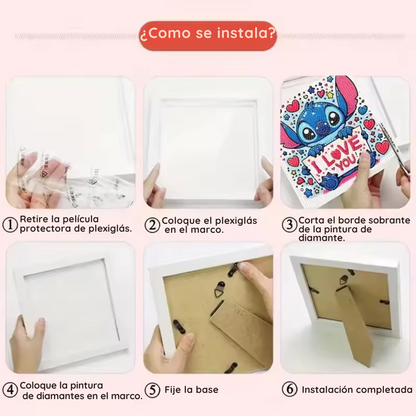 ¿Como se instala?

I LOVE YOU

① Retire la película protectora de plexiglás.

② Coloque el plexiglás en el marco.

③ Corta el borde sobrante de la pintura de diamante.

④ Coloque la pintura de diamantes en el marco.

⑤ Fije la base

⑥ Instalación completada